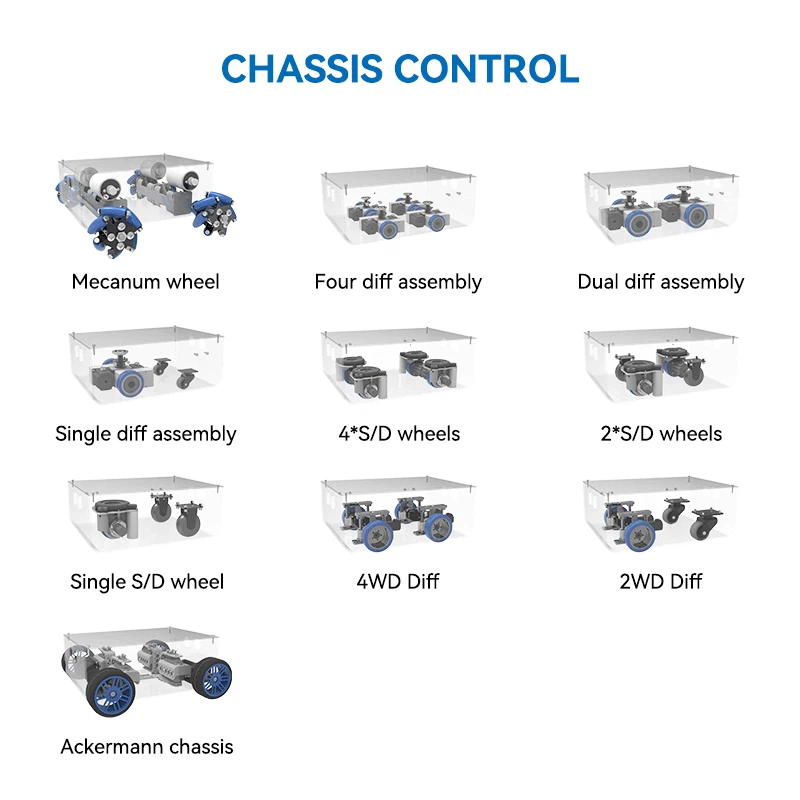 CHASSIS CONTROL

Mecanum wheel

Four diff assembly

Dual diff assembly

Single diff assembly

4*S/D wheels

2*S/D wheels

Single S/D wheel

4WD Diff

2WD Diff

Ackermann chassis