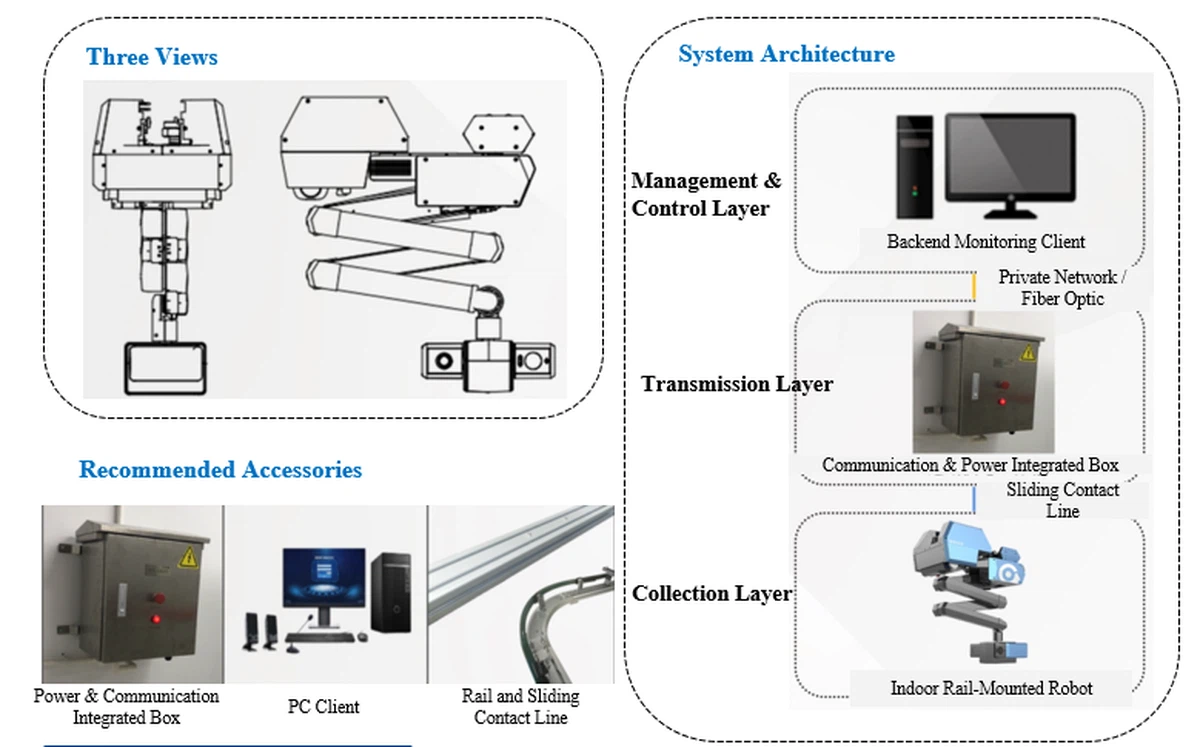 Three Views

Recommended Accessories

Power & Communication Integrated Box

PC Client

Rail and Sliding Contact Line

System Architecture

Management & Control Layer

Backend Monitoring Client

Private Network / Fiber Optic

Transmission Layer

Communication & Power Integrated Box

Sliding Contact Line

Collection Layer

Indoor Rail-Mounted Robot