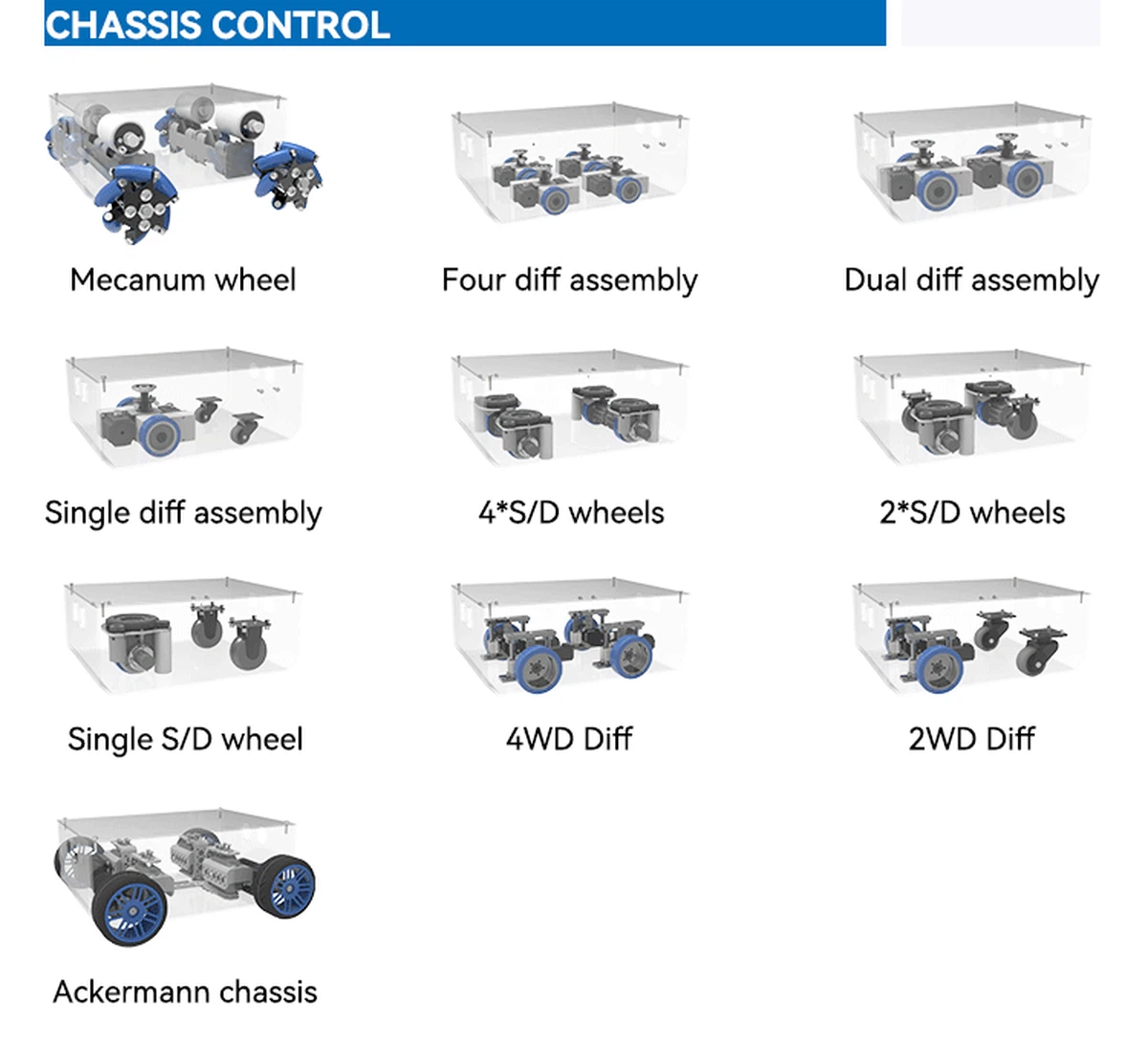 CHASSIS CONTROL

Mecanum wheel

Four diff assembly

Dual diff assembly

Single diff assembly

4*S/D wheels

2*S/D wheels

Single S/D wheel

4WD Diff

2WD Diff

Ackermann chassis